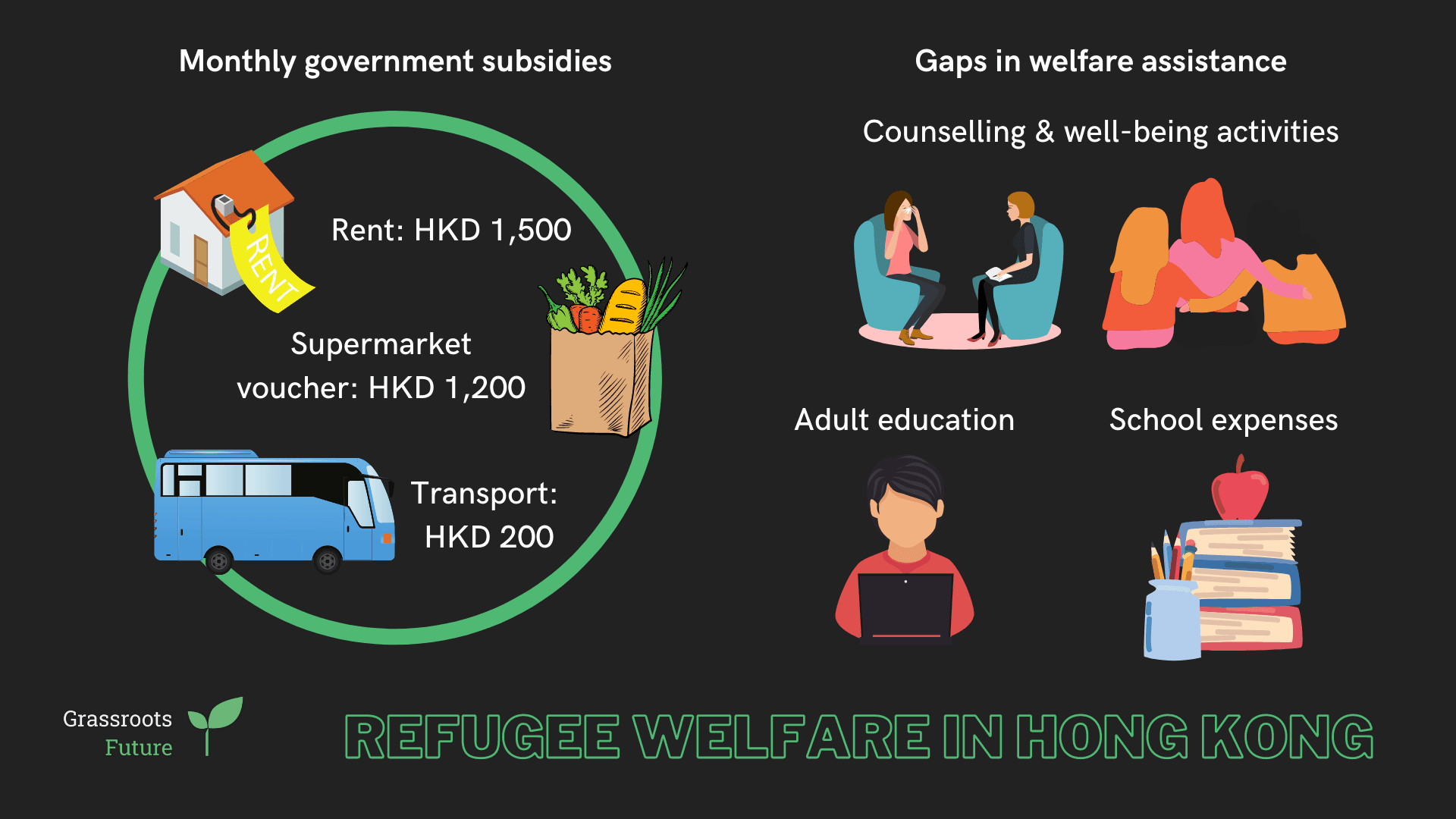 Monthly government subsidies

RENT

Rent: HKD 1,500

Supermarket voucher: HKD 1,200

Transport: HKD 200

Gaps in welfare assistance

Counselling & well-being activities

Adult education

School expenses

Grassroots Future

REFUGEE WELFARE IN HONG KONG